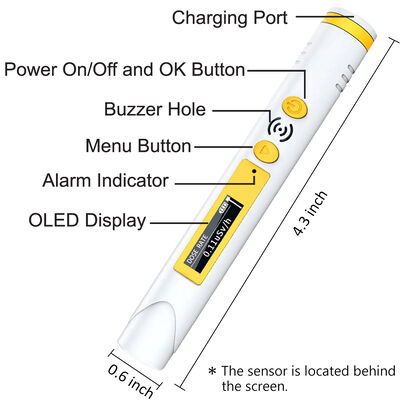 Charging Port

Power On/Off and OK Button

Buzzer Hole

Menu Button

Alarm Indicator

OLED Display

DOSE RATE
0.11uSv/h

4.3 inch

0.6 inch

* The sensor is located behind the screen.